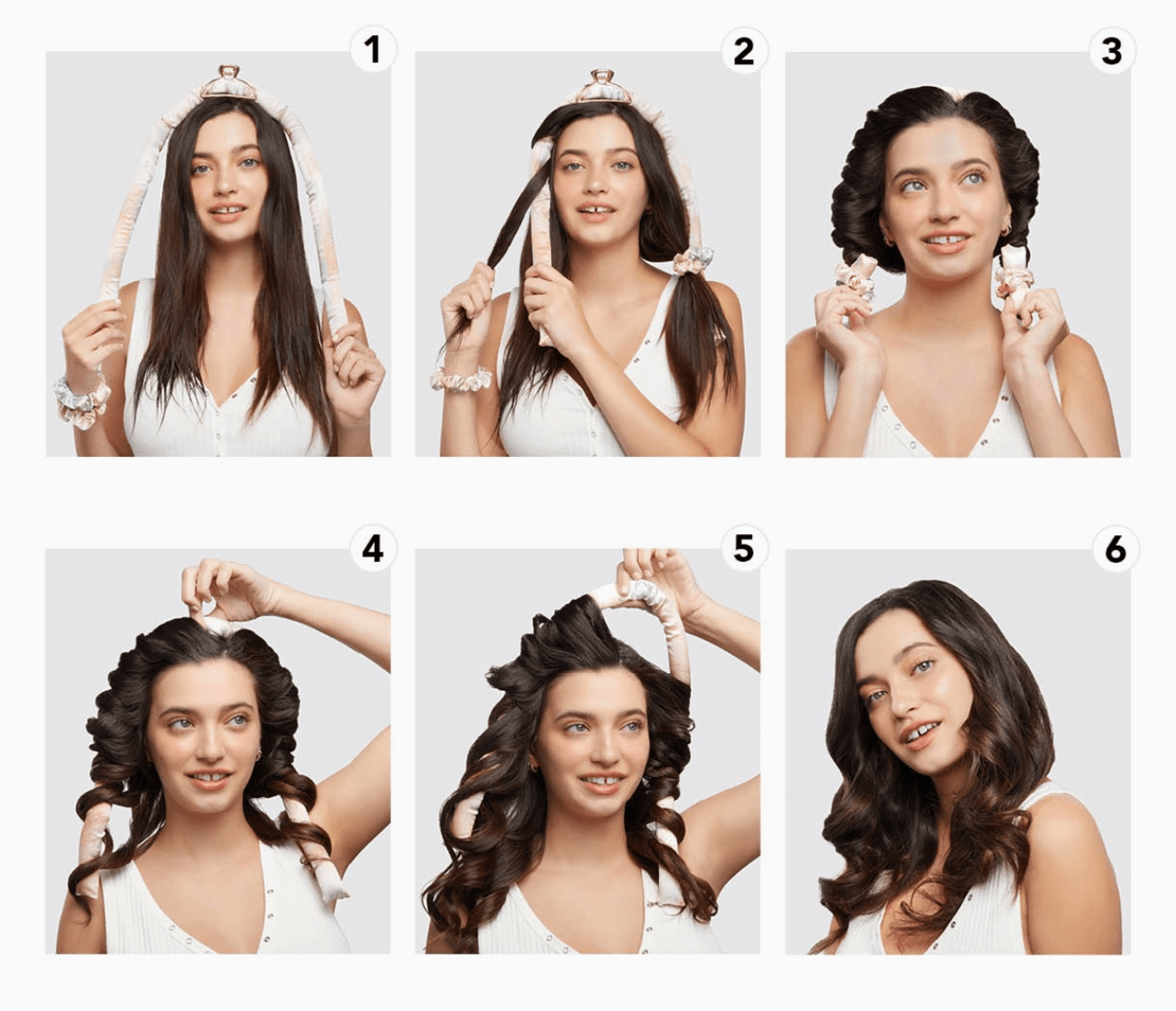 1

2

3

4

5

6