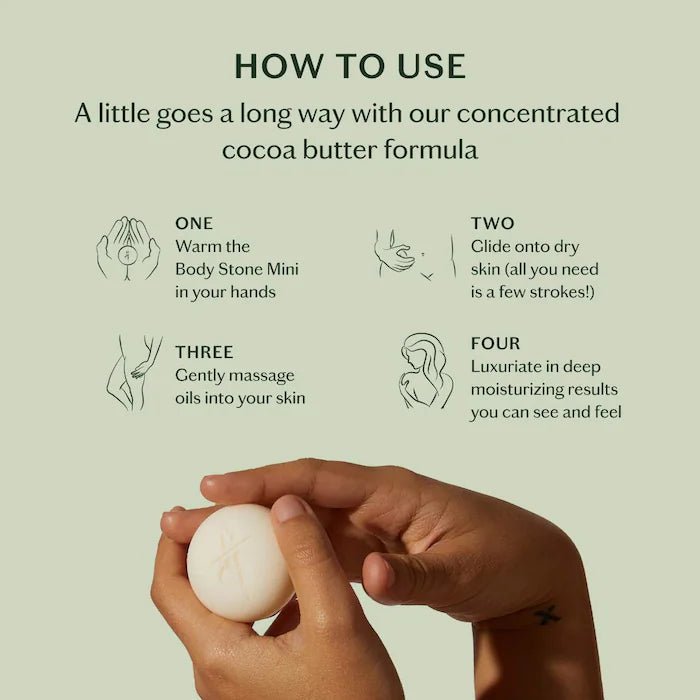 HOW TO USE

A little goes a long way with our concentrated cocoa butter formula

ONE
Warm the Body Stone Mini in your hands

TWO
Glide onto dry skin (all you need is a few strokes!)

THREE
Gently massage oils into your skin

FOUR
Luxuriate in deep moisturizing results you can see and feel